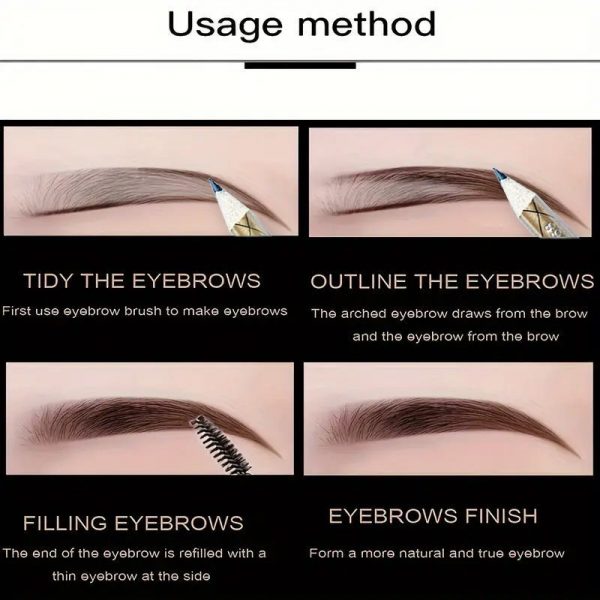 Usage method

TIDY THE EYEBROWS

First use eyebrow brush to make eyebrows

OUTLINE THE EYEBROWS

The arched eyebrow draws from the brow and the eyebrow from the brow

FILLING EYEBROWS

The end of the eyebrow is refilled with a thin eyebrow at the side

EYEBROWS FINISH

Form a more natural and true eyebrow