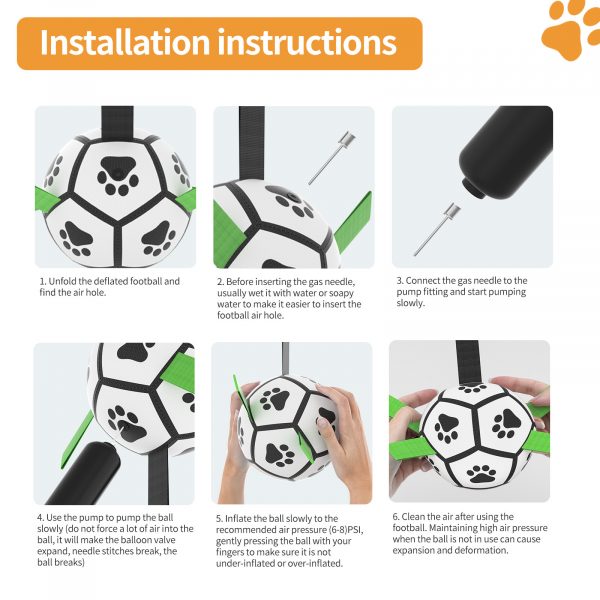 Installation instructions

1. Unfold the deflated football and find the air hole.

2. Before inserting the gas needle, usually wet it with water or soapy water to make it easier to insert the football air hole.

3. Connect the gas needle to the pump fitting and start pumping slowly.

4. Use the pump to pump the ball slowly (do not force a lot of air into the ball, it will make the balloon valve expand, needle stitches break, the ball breaks)

5. Inflate the ball slowly to the recommended air pressure (6-8)PSI, gently pressing the ball with your fingers to make sure it is not under-inflated or over-inflated.

6. Clean the air after using the football. Maintaining high air pressure when the ball is not in use can cause expansion and deformation.