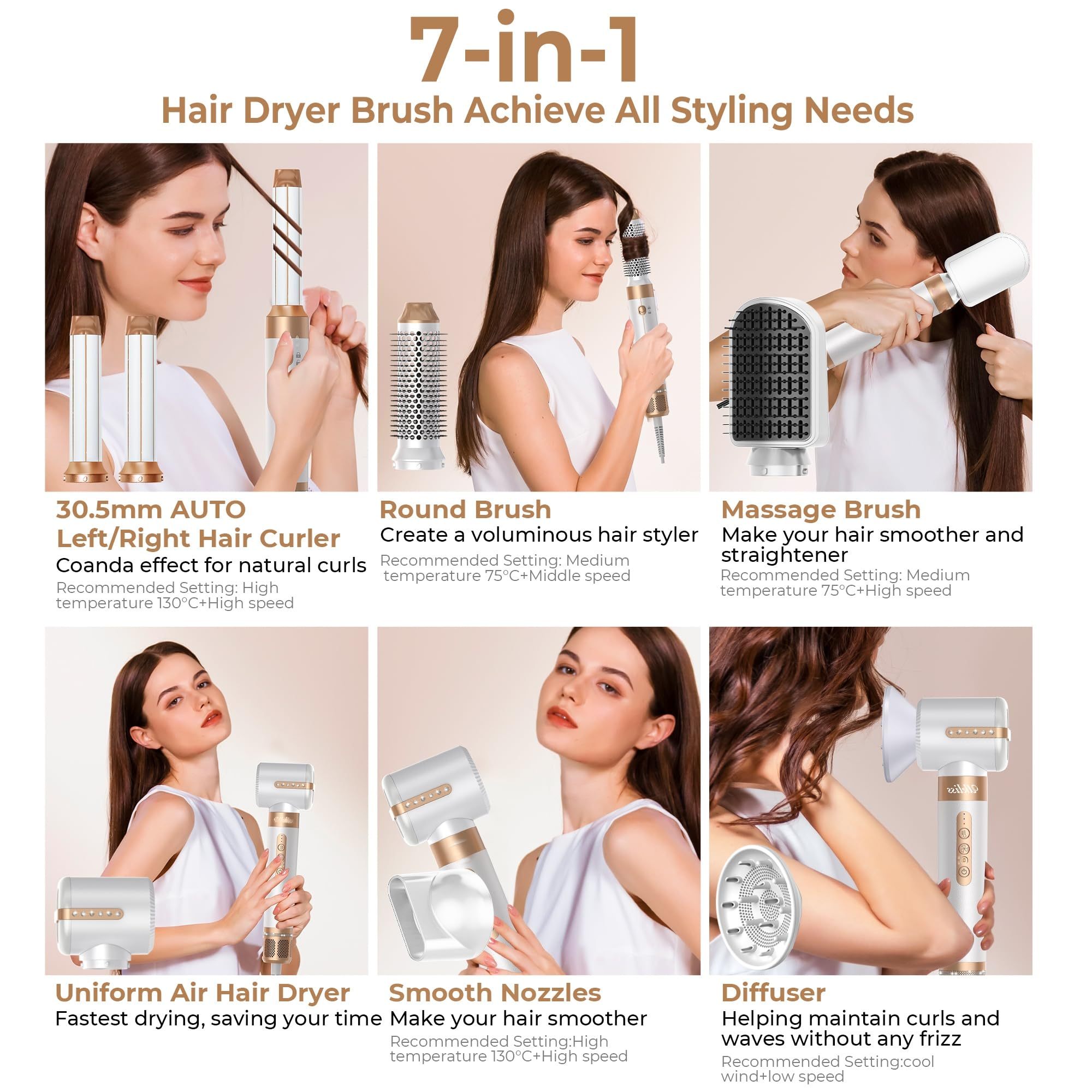 7-in-1
Hair Dryer Brush Achieve All Styling Needs

30.5mm AUTO Left/Right Hair Curler
Coanda effect for natural curls
Recommended Setting: High temperature 130°C+High speed

Round Brush
Create a voluminous hair styler
Recommended Setting: Medium temperature 75°C+Middle speed

Massage Brush
Make your hair smoother and straightener
Recommended Setting: Medium temperature 75°C+High speed

Uniform Air Hair Dryer
Fastest drying, saving your time

Smooth Nozzles
Make your hair smoother
Recommended Setting:High temperature 130°C+High speed

Diffuser
Helping maintain curls and waves without any frizz
Recommended Setting:cool wind+low speed