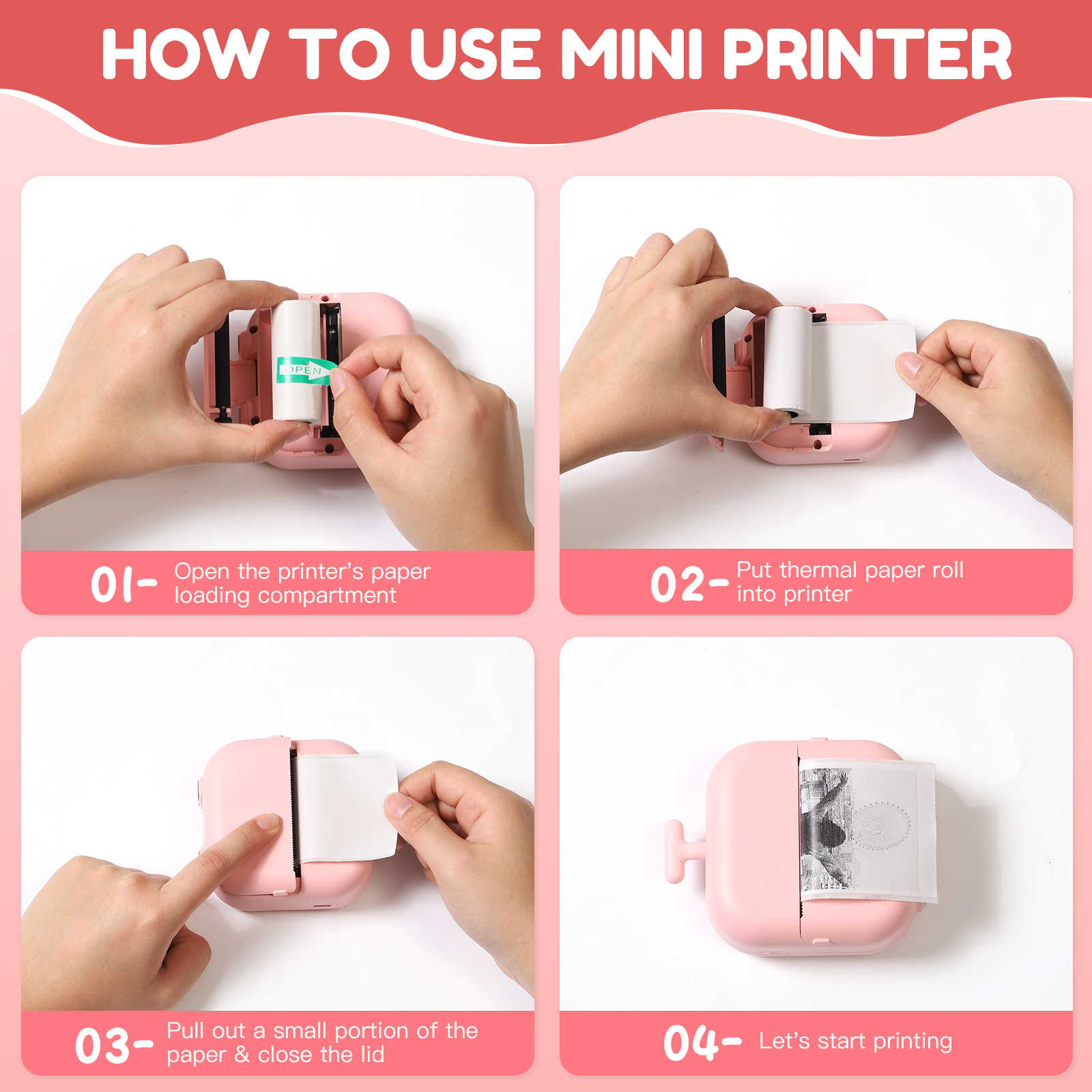 HOW TO USE MINI PRINTER

OPEN

01- Open the printer's paper loading compartment

02- Put thermal paper roll into printer

03- Pull out a small portion of the paper & close the lid

04- Let's start printing